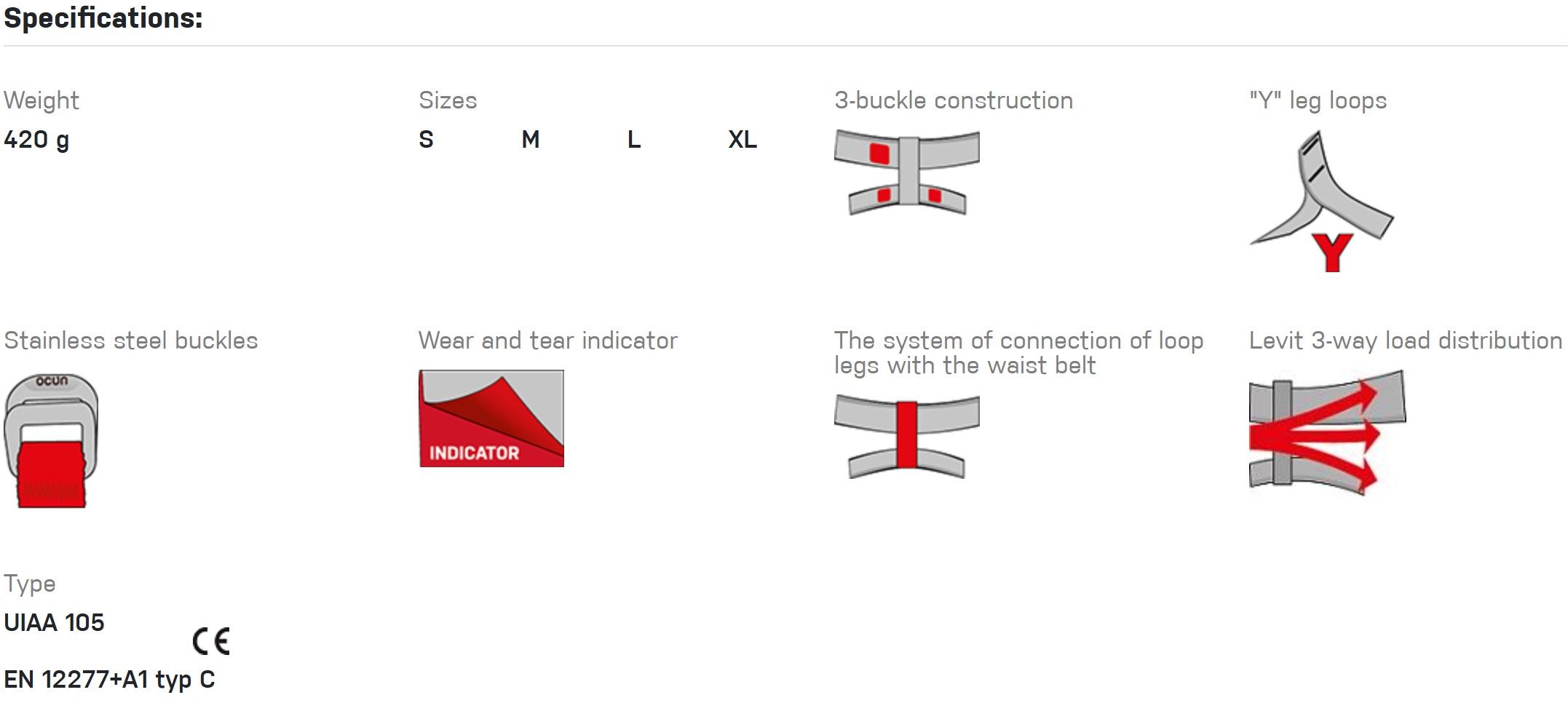 Specifications:

Weight
420 g

Sizes
S M L XL

3-buckle construction

"Y" leg loops

Y

Stainless steel buckles

ocun

Wear and tear indicator

INDICATOR

The system of connection of loop legs with the waist belt

Levit 3-way load distribution

Type
UIAA 105

CE

EN 12277+A1 typ C