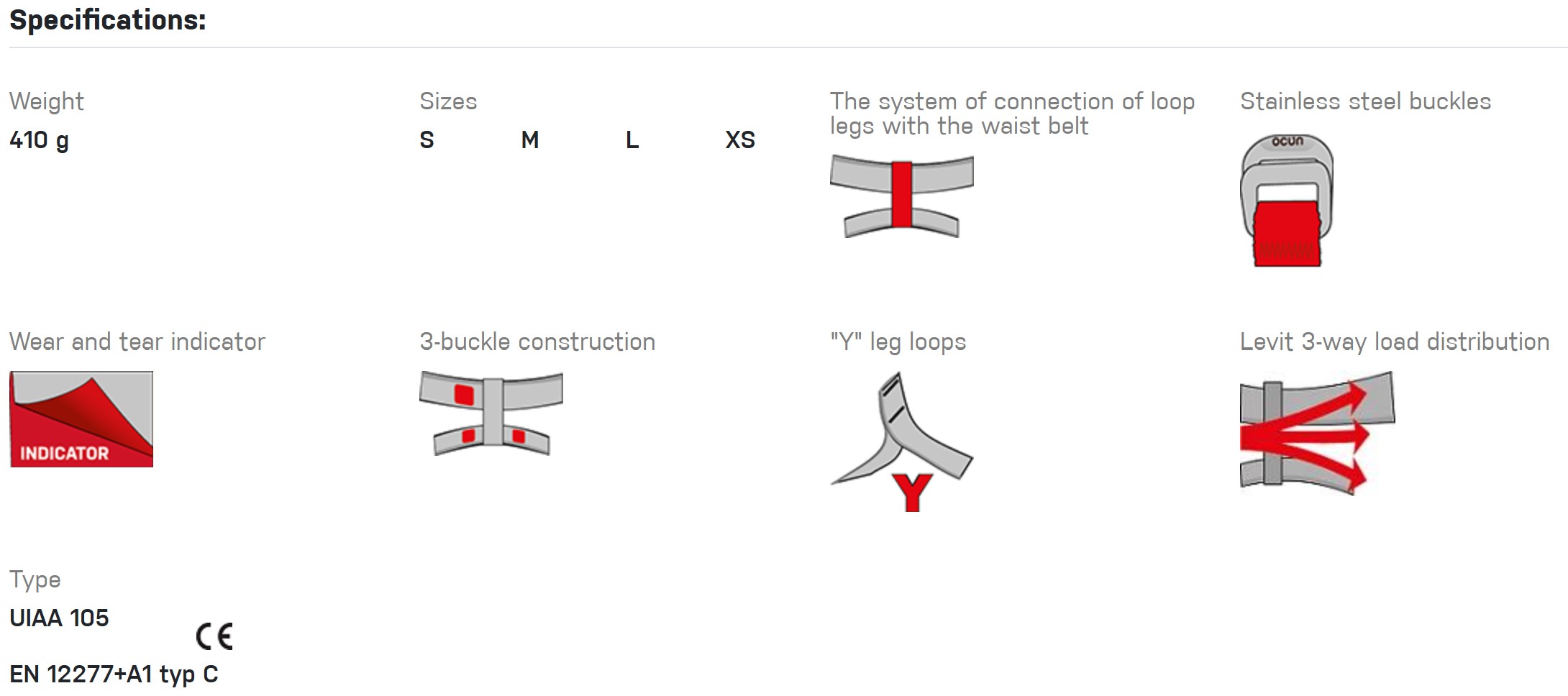 Specifications:

Weight

410 g

Sizes

S M L XS

The system of connection of loop legs with the waist belt

Stainless steel buckles

ocun

Wear and tear indicator

INDICATOR

3-buckle construction

"Y" leg loops

Y

Levit 3-way load distribution

Type

UIAA 105

CE

EN 12277+A1 typ C