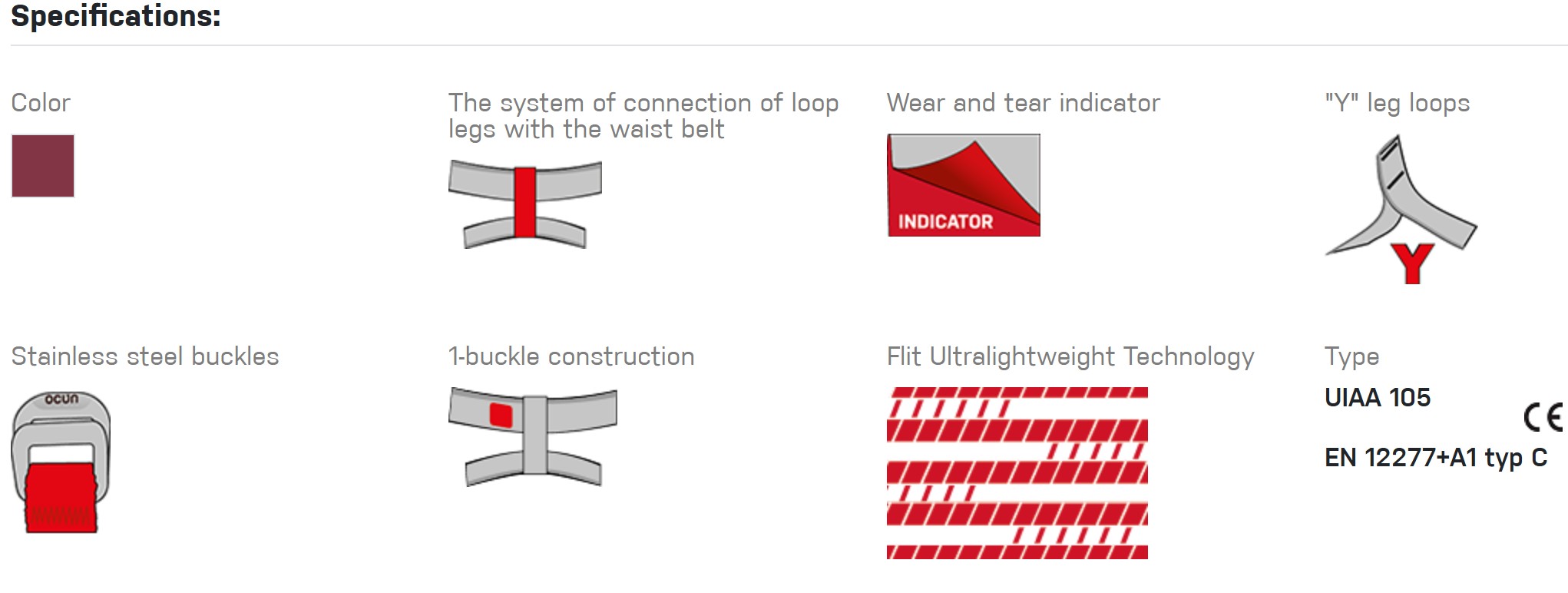 Specifications:

Color

The system of connection of loop legs with the waist belt

Wear and tear indicator

INDICATOR

"Y" leg loops

Y

Stainless steel buckles

ocun

1-buckle construction

Flit Ultralightweight Technology

Type

UIAA 105

CE

EN 12277+A1 typ C